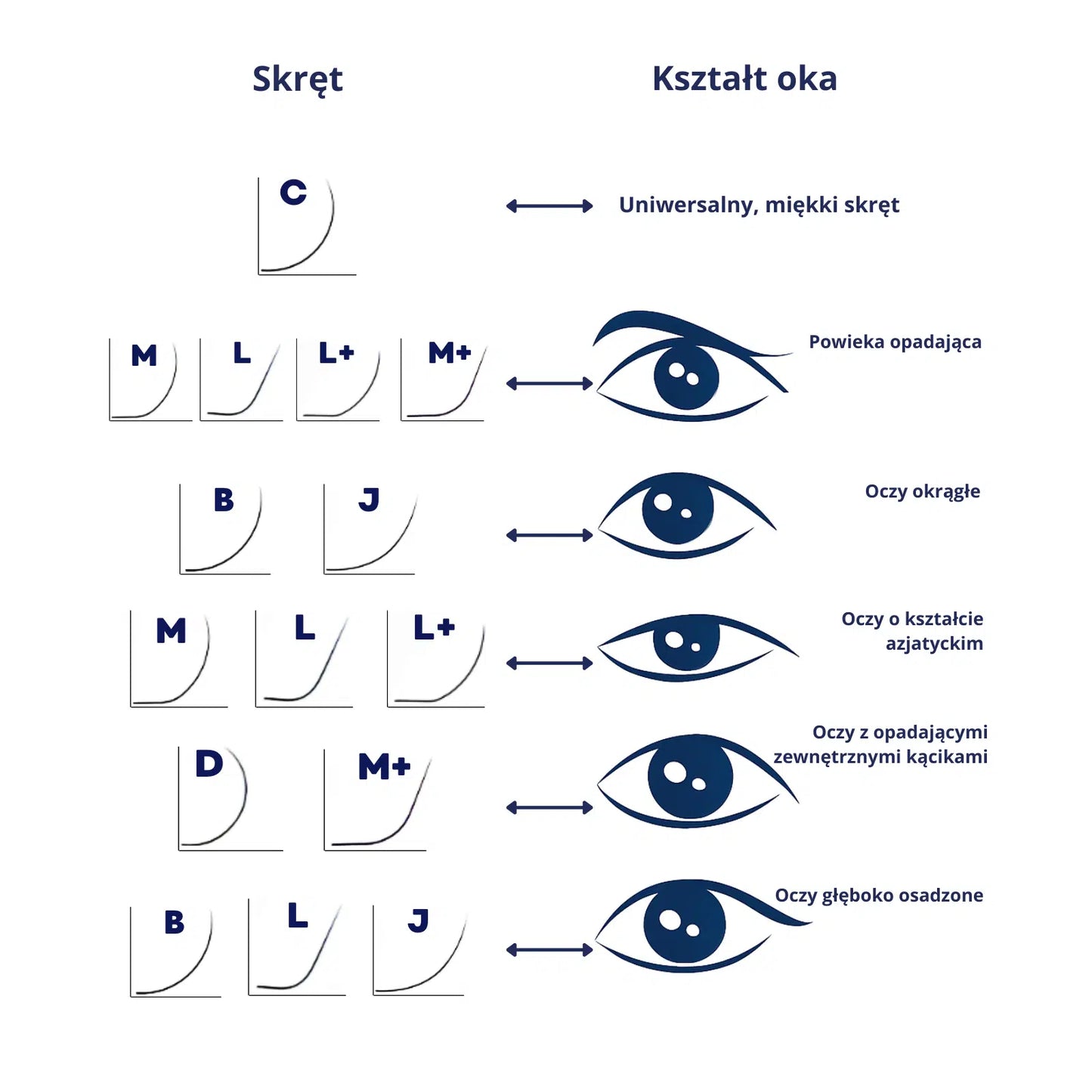 Skręt

Kształt oka

C

Uniwersalny, miękki skręt

M L L+ M+

Powieka opadająca

B J

Oczy okrągłe

M L L+

Oczy o kształcie azjatyckim

D M+

Oczy z opadającymi zewnętrznymi kącikami

B L J

Oczy głęboko osadzone